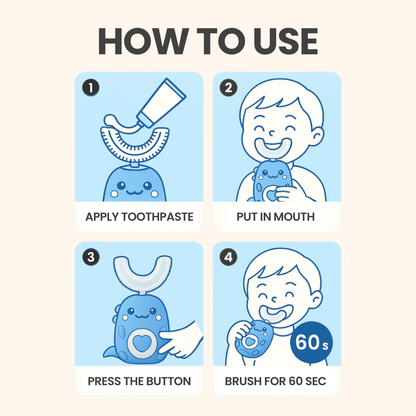 HOW TO USE

1

APPLY TOOTHPASTE

2

PUT IN MOUTH

3

PRESS THE BUTTON

4

60s

BRUSH FOR 60 SEC