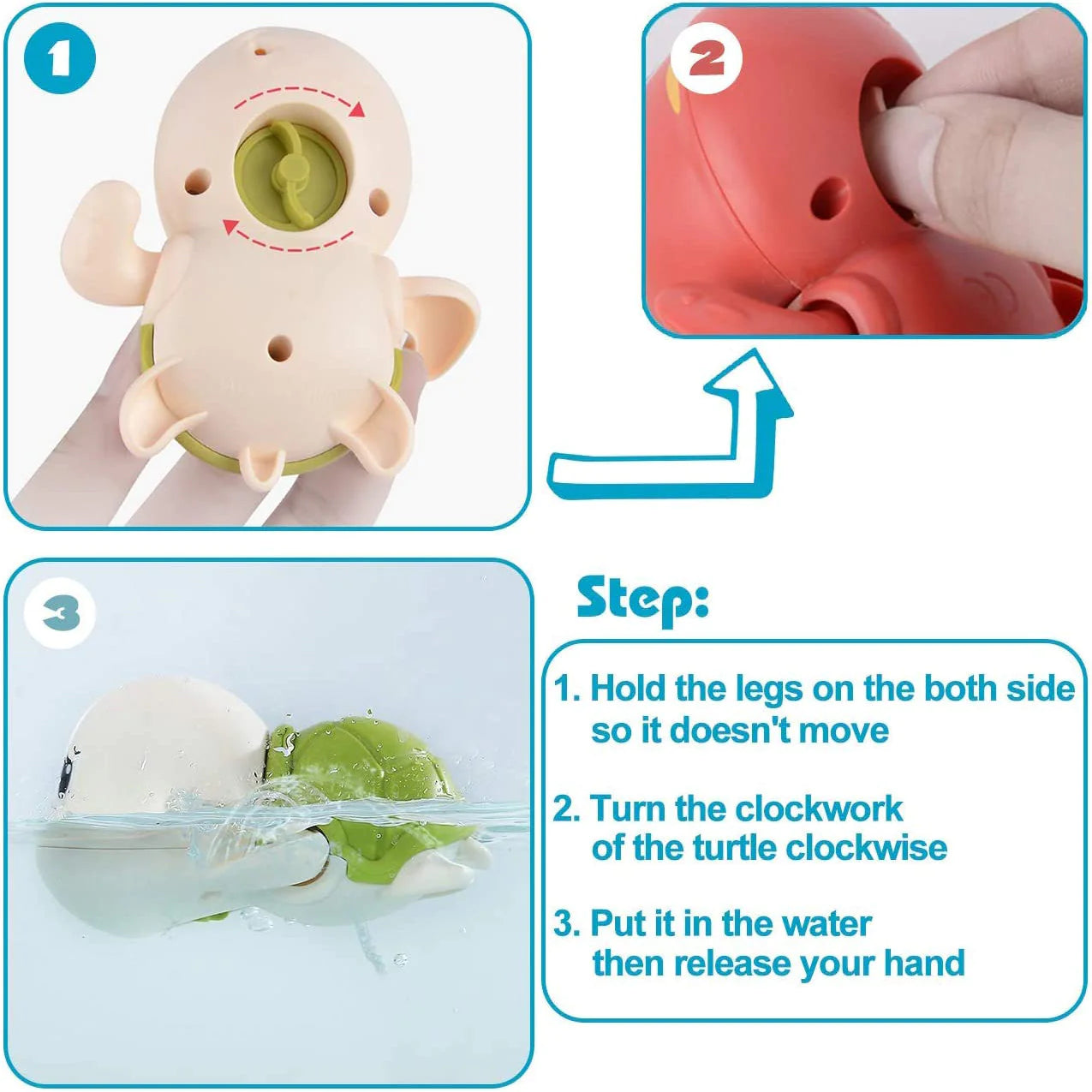 1

2

3

Step:

1. Hold the legs on the both side so it doesn't move

2. Turn the clockwork of the turtle clockwise

3. Put it in the water then release your hand